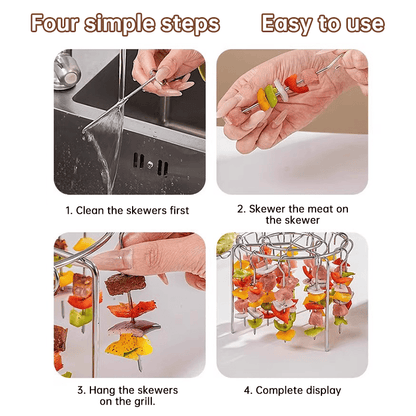 Four simple steps Easy to use

1. Clean the skewers first

2. Skewer the meat on the skewer

3. Hang the skewers on the grill.

4. Complete display