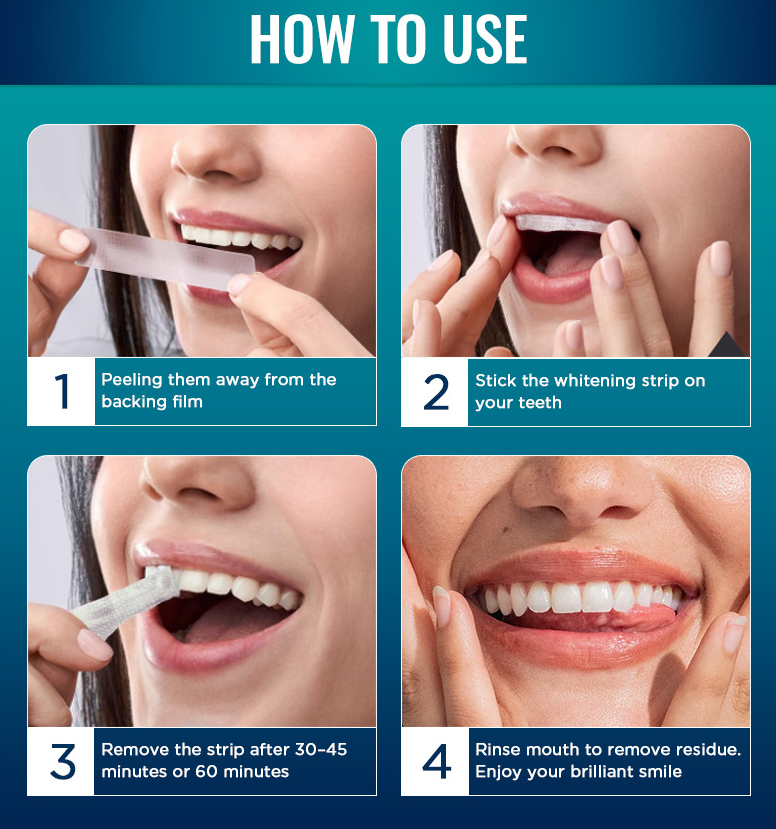 HOW TO USE

1 Peeling them away from the backing film

2 Stick the whitening strip on your teeth

3 Remove the strip after 30-45 minutes or 60 minutes

4 Rinse mouth to remove residue. Enjoy your brilliant smile