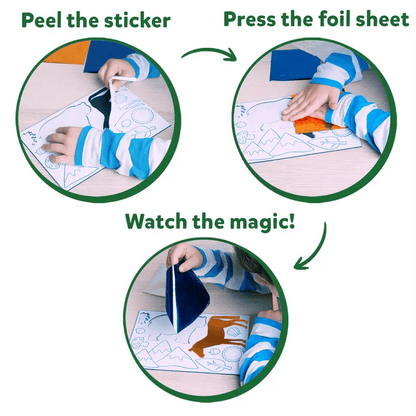 Peel the sticker

Press the foil sheet

Watch the magic!