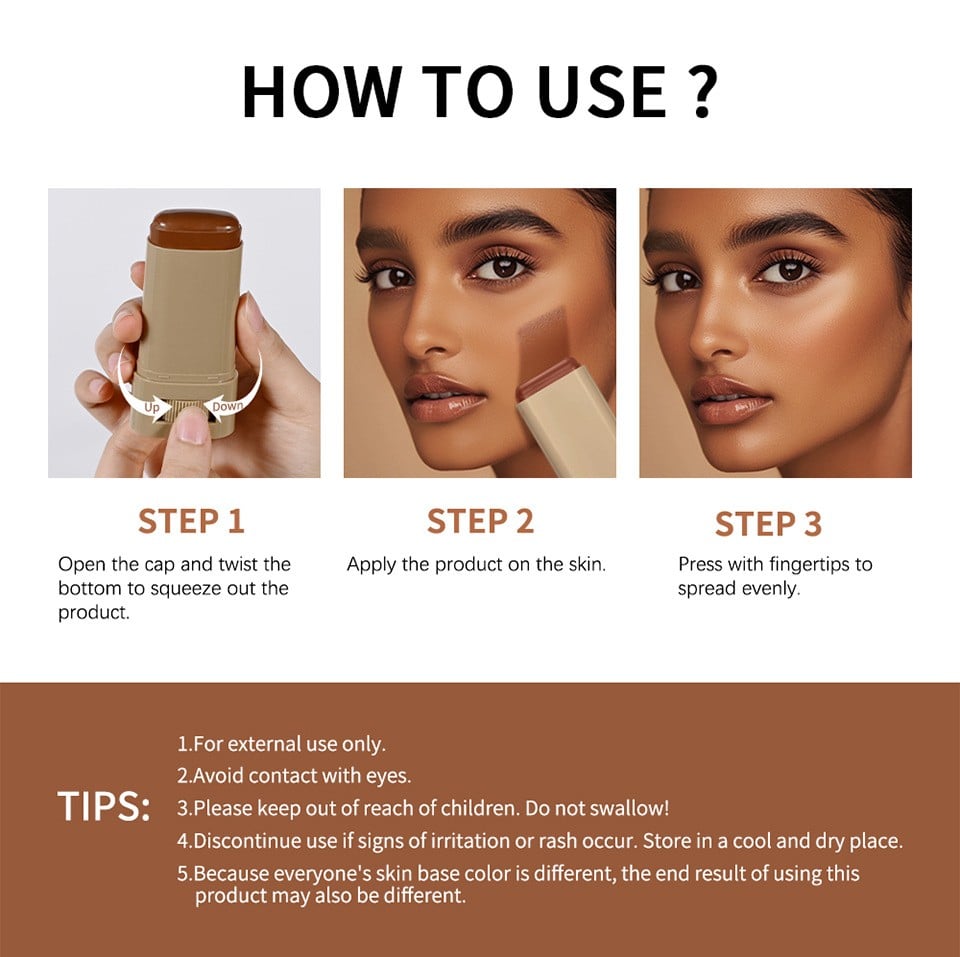 HOW TO USE ?

Up
Down

STEP 1
Open the cap and twist the bottom to squeeze out the product.

STEP 2
Apply the product on the skin.

STEP 3
Press with fingertips to spread evenly.

TIPS:
1.For external use only.
2.Avoid contact with eyes.
3.Please keep out of reach of children. Do not swallow!
4.Discontinue use if signs of irritation or rash occur. Store in a cool and dry place.
5.Because everyone's skin base color is different, the end result of using this product may also be different.