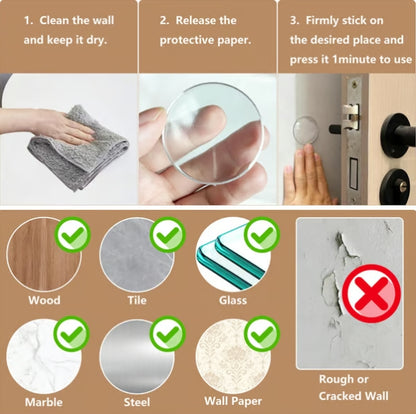 1. Clean the wall and keep it dry.

2. Release the protective paper.

3. Firmly stick on the desired place and press it 1minute to use

Wood

Tile

Glass

Marble

Steel

Wall Paper

Rough or Cracked Wall