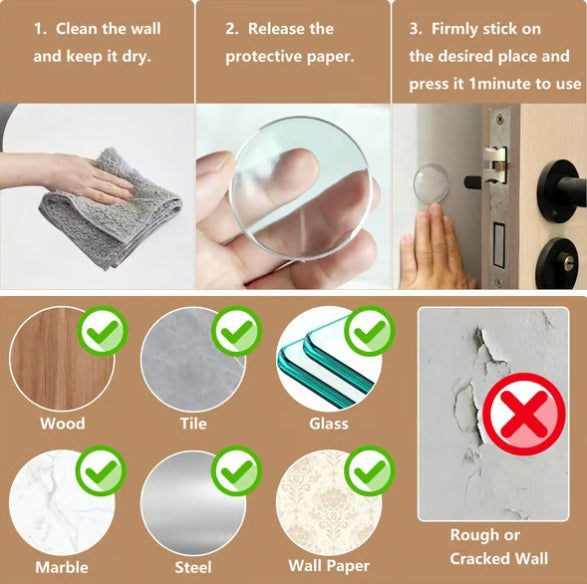 1. Clean the wall and keep it dry.

2. Release the protective paper.

3. Firmly stick on the desired place and press it 1minute to use

Wood

Tile

Glass

Marble

Steel

Wall Paper

Rough or Cracked Wall