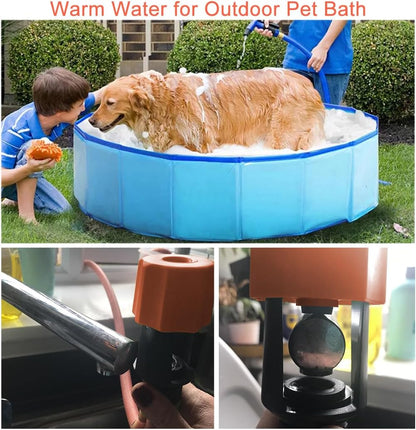 Warm Water for Outdoor Pet Bath