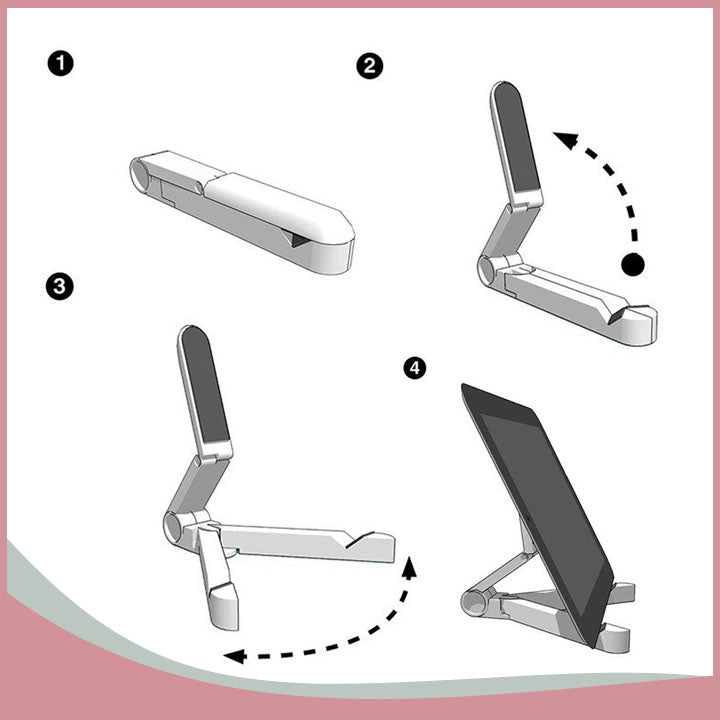 1
2
3
4