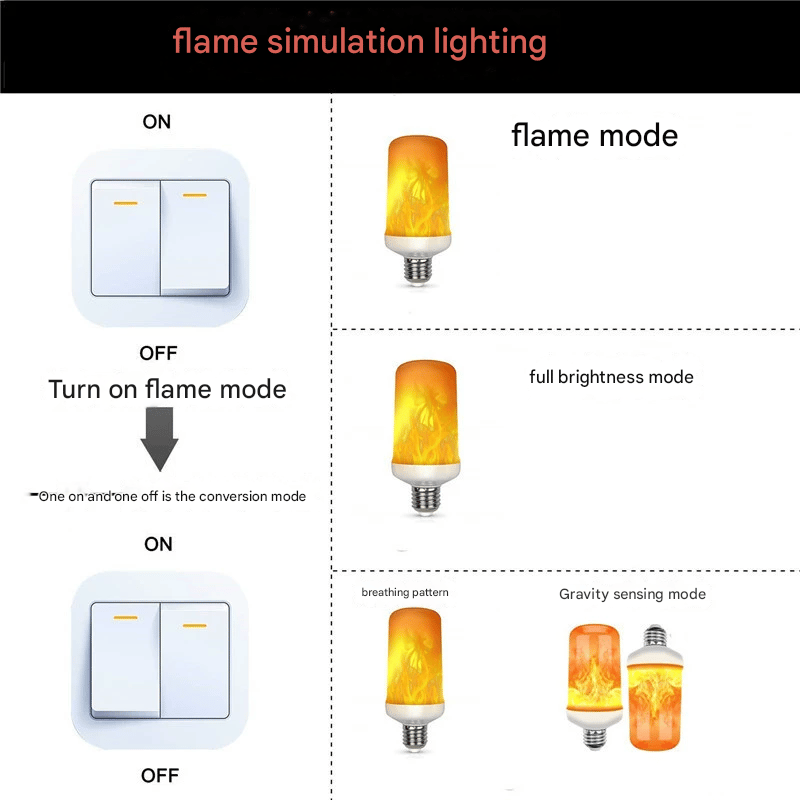 flame simulation lighting

ON

OFF

Turn on flame mode

One on and one off is the conversion mode

ON

OFF

flame mode

full brightness mode

breathing pattern

Gravity sensing mode