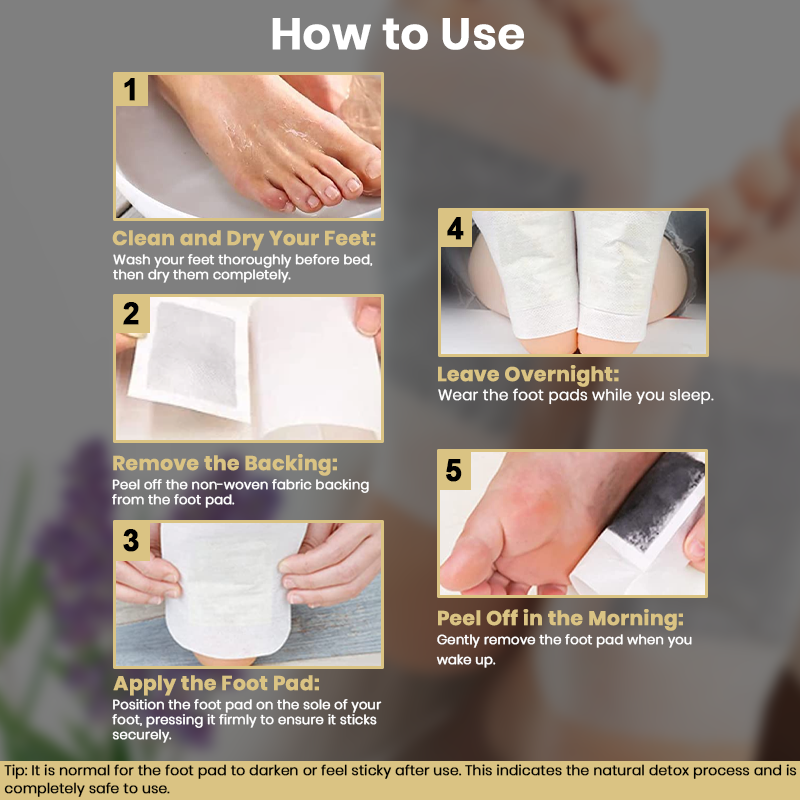 How to Use

1

Clean and Dry Your Feet:
Wash your feet thoroughly before bed, then dry them completely.

2

Remove the Backing:
Peel off the non-woven fabric backing from the foot pad.

3

Apply the Foot Pad:
Position the foot pad on the sole of your foot, pressing it firmly to ensure it sticks securely.

4

Leave Overnight:
Wear the foot pads while you sleep.

5

Peel Off in the Morning:
Gently remove the foot pad when you wake up.

Tip: It is normal for the foot pad to darken or feel sticky after use. This indicates the natural detox process and is completely safe to use.